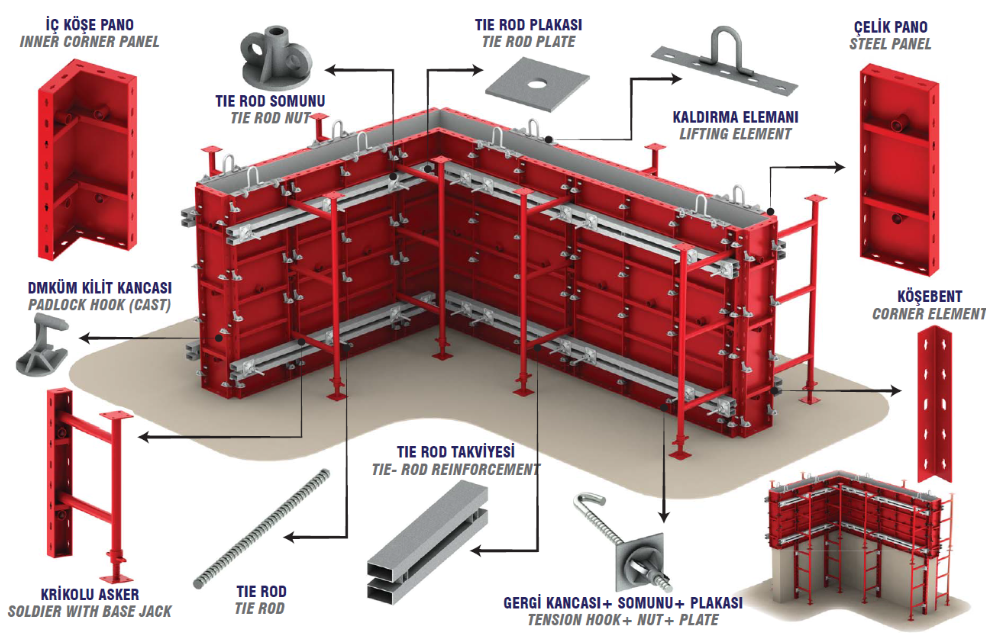 İÇ KÖŞE PANO
INNER CORNER PANEL

TIE ROD SOMUNU
TIE ROD NUT

TIE ROD PLAKASI
TIE ROD PLATE

KALDIRMA ELEMANI
LIFTING ELEMENT

ÇELİK PANO
STEEL PANEL

DMKÜM KİLİT KANCASI
PADLOCK HOOK (CAST)

KÖŞEBENT
CORNER ELEMENT

TIE ROD TAKVİYESİ
TIE- ROD REINFORCEMENT

KRİKOLU ASKER
SOLDIER WITH BASE JACK

TIE ROD
TIE ROD

GERGİ KANCASI+ SOMUNU+ PLAKASI
TENSION HOOK+ NUT+ PLATE